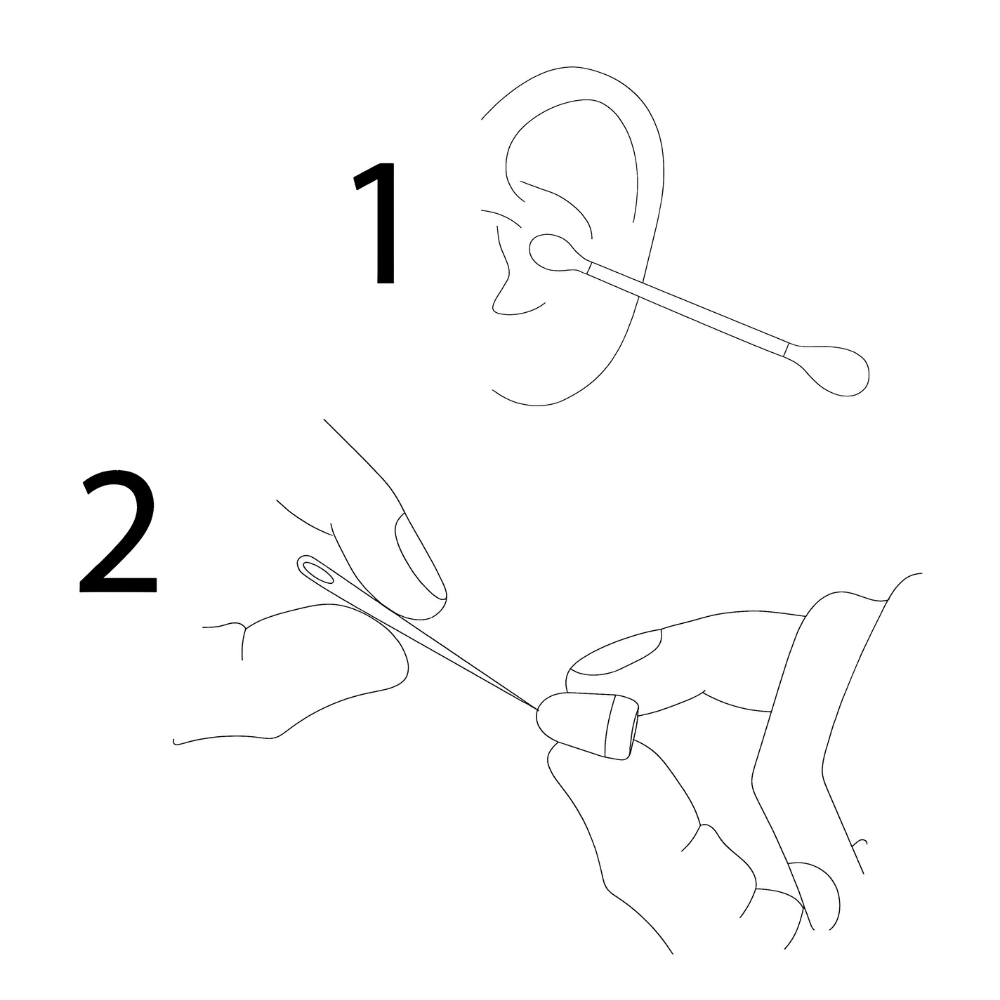 1

2