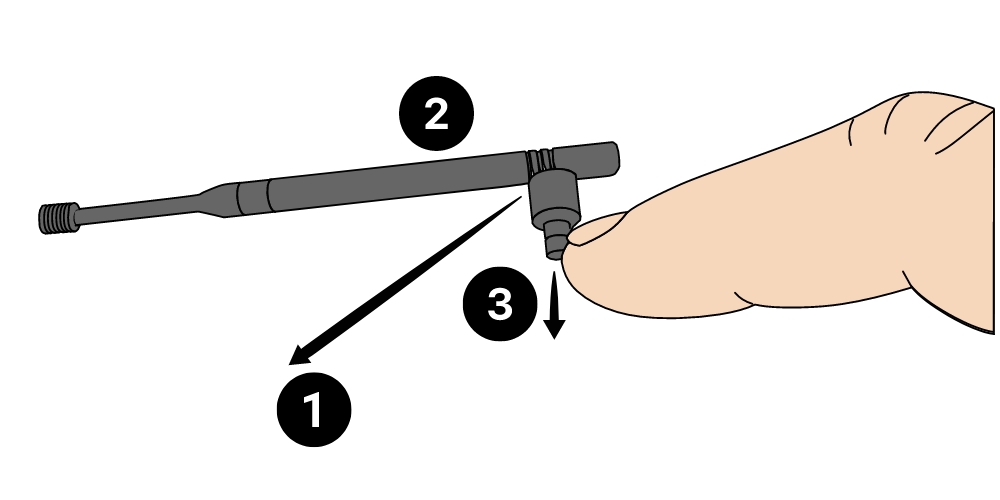 2
3
1